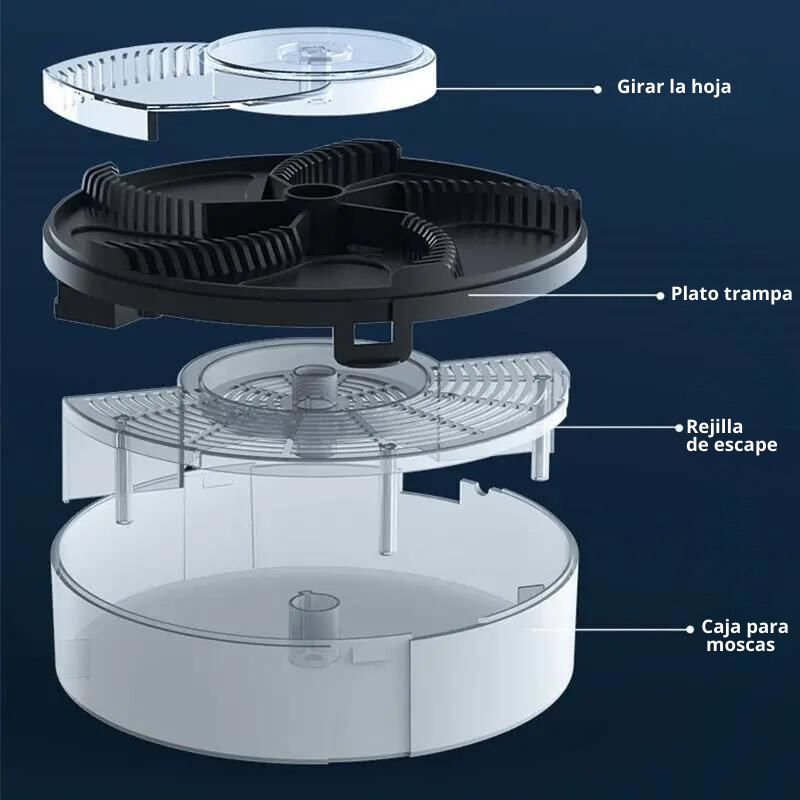 Girar la hoja

Plato trampa

Rejilla de escape

Caja para moscas