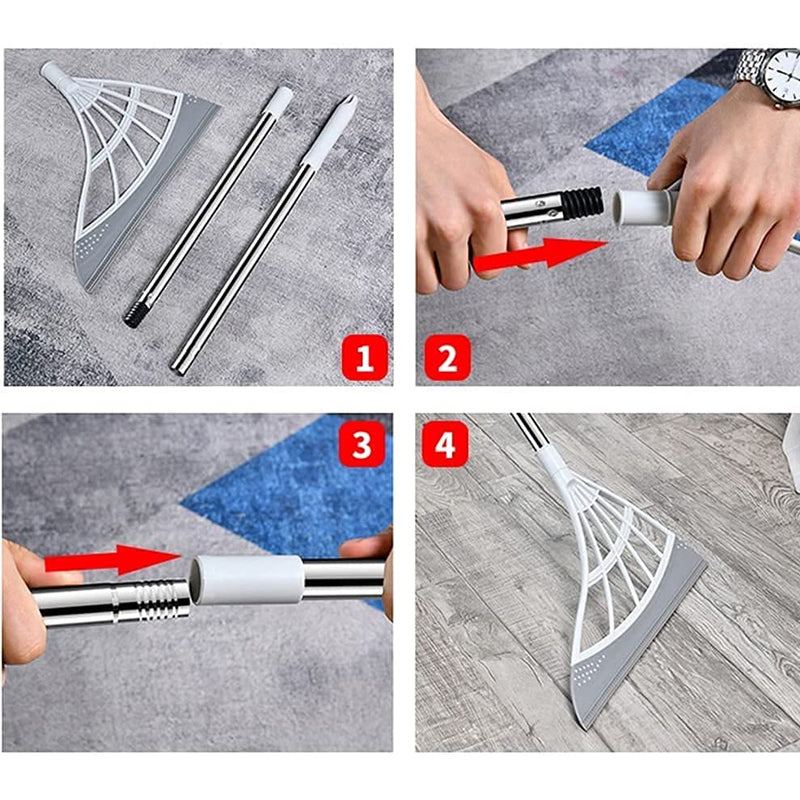 1
2
3
4