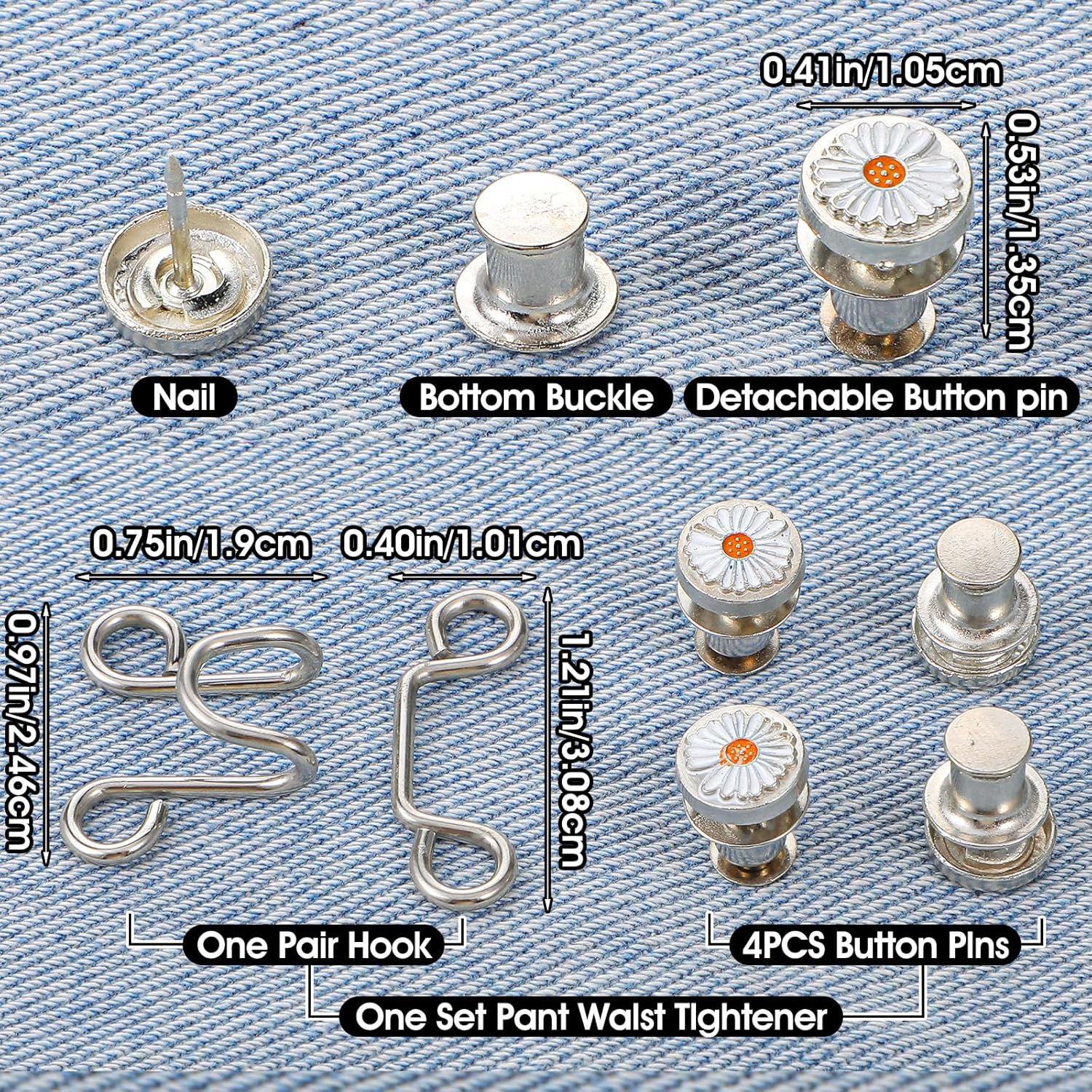 0.41in/1.05cm

0.53in/1.35cm

Nail

Bottom Buckle

Detachable Button pin

0.75in/1.9cm

0.40in/1.01cm

0.97in/2.46cm

1.21in/3.08cm

One Pair Hook

4PCS Button Pins

One Set Pant Waist Tightener