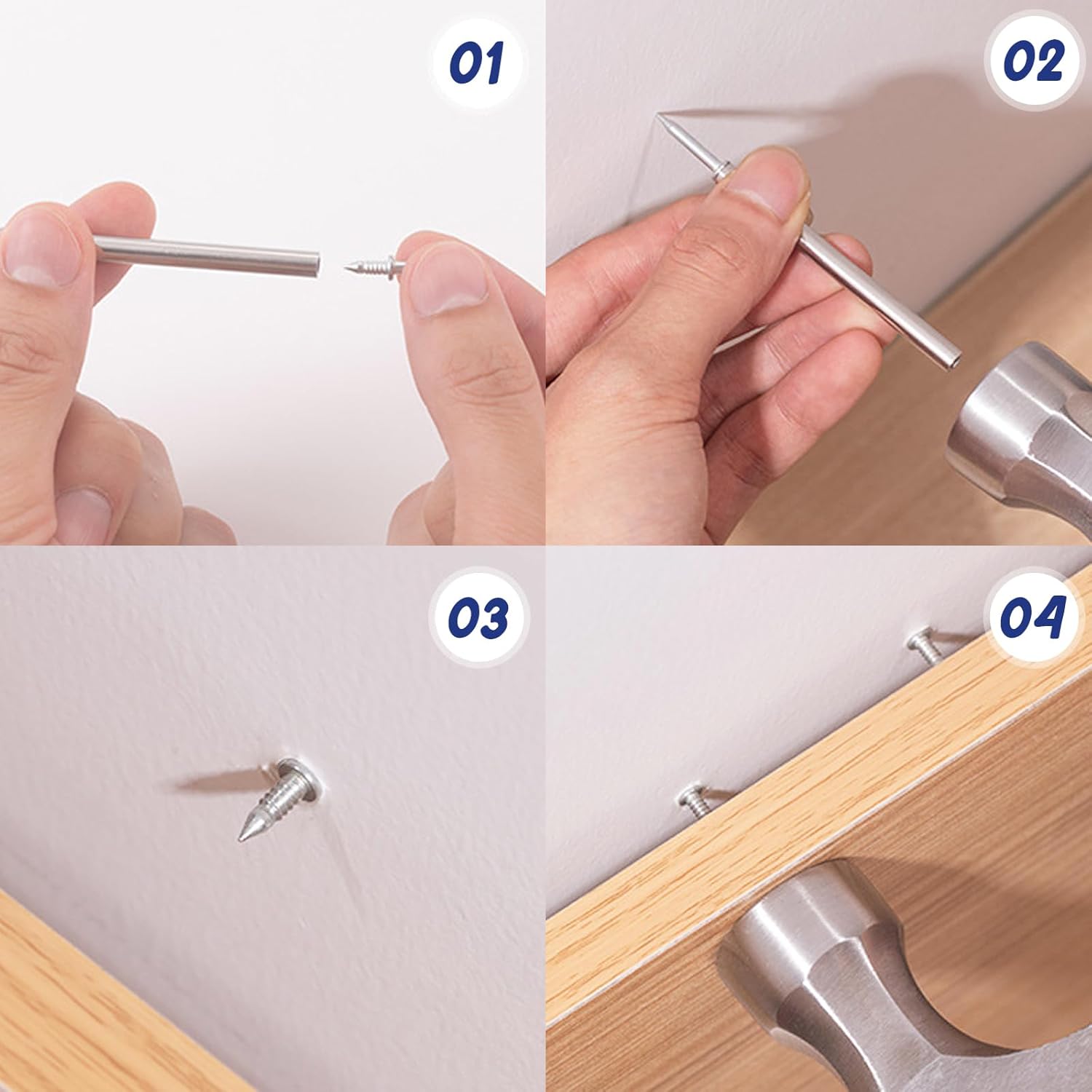 01

02

03

04