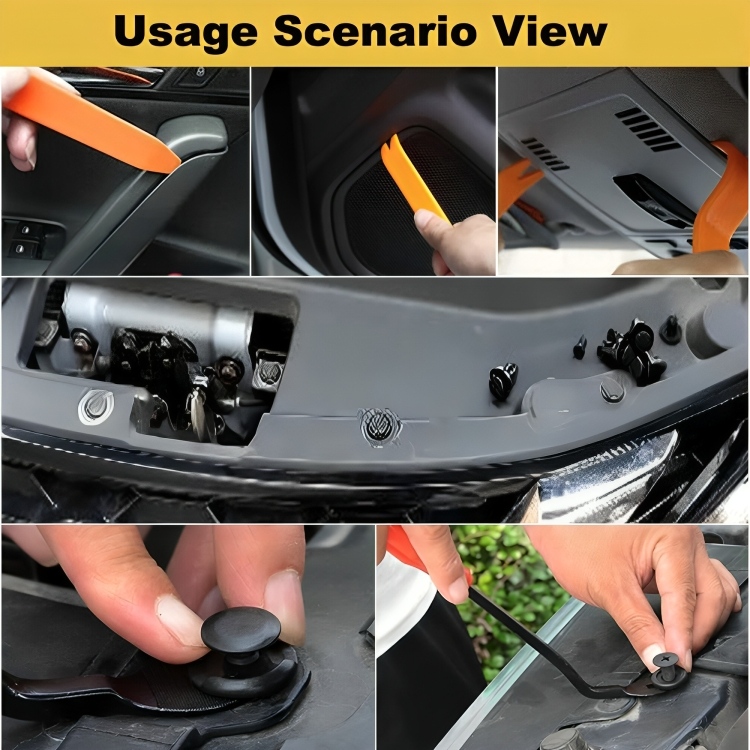 Usage Scenario View