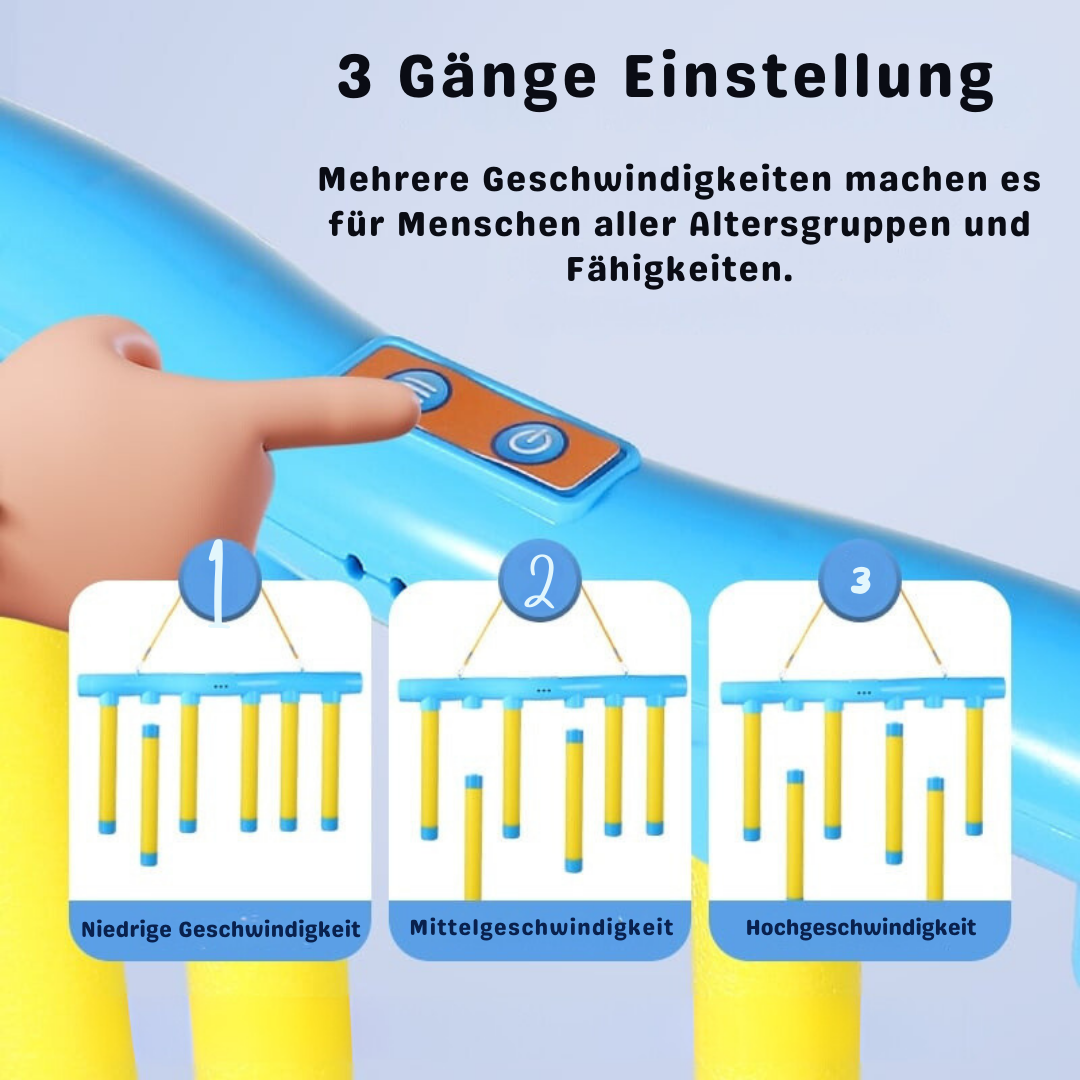 3 Gänge Einstellung

Mehrere Geschwindigkeiten machen es für Menschen aller Altersgruppen und Fähigkeiten.

1

Niedrige Geschwindigkeit

2

Mittelgeschwindigkeit

3

Hochgeschwindigkeit