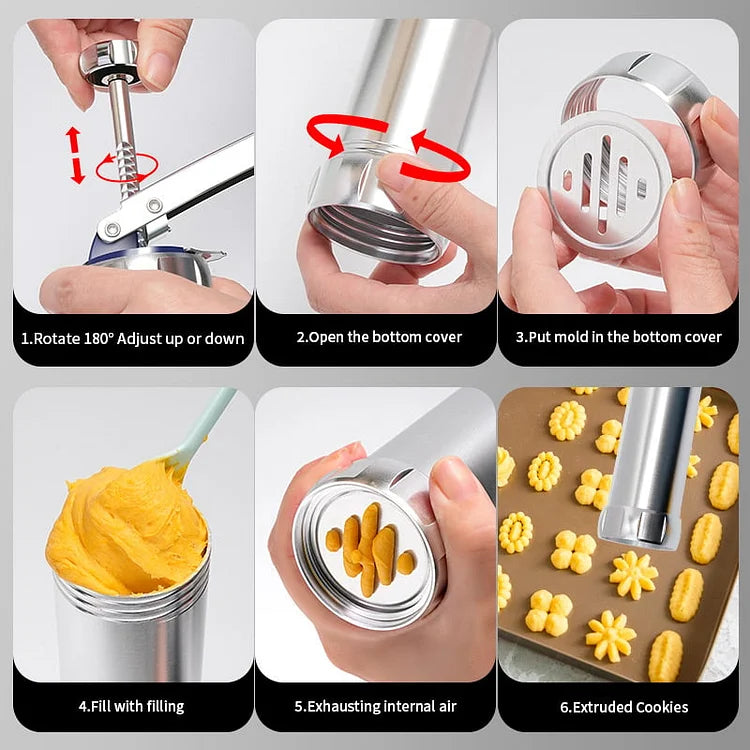 1.Rotate 180° Adjust up or down

2.Open the bottom cover

3.Put mold in the bottom cover

4.Fill with filling

5.Exhausting internal air

6.Extruded Cookies